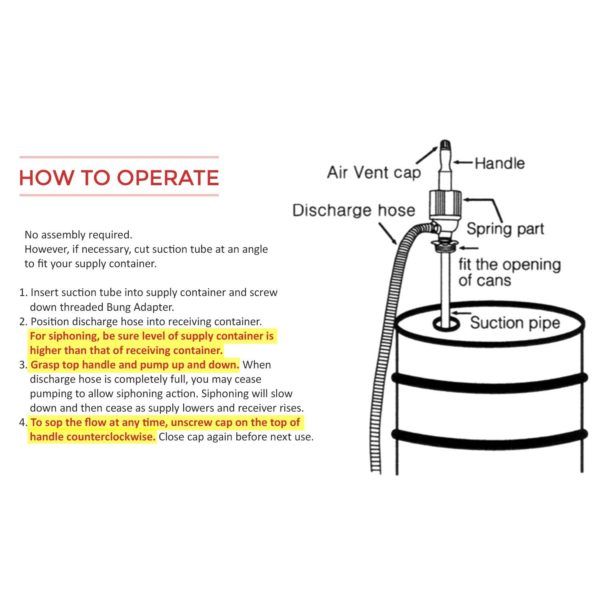 HOW TO OPERATE

No assembly required.
However, if necessary, cut suction tube at an angle to fit your supply container.

1. Insert suction tube into supply container and screw down threaded Bung Adapter.
2. Position discharge hose into receiving container. For siphoning, be sure level of supply container is higher than that of receiving container.
3. Grasp top handle and pump up and down. When discharge hose is completely full, you may cease pumping to allow siphoning action. Siphoning will slow down and then cease as supply lowers and receiver rises.
4. To sop the flow at any time, unscrew cap on the top of handle counterclockwise. Close cap again before next use.

Air Vent cap
Handle
Discharge hose
Spring part
fit the opening of cans
Suction pipe